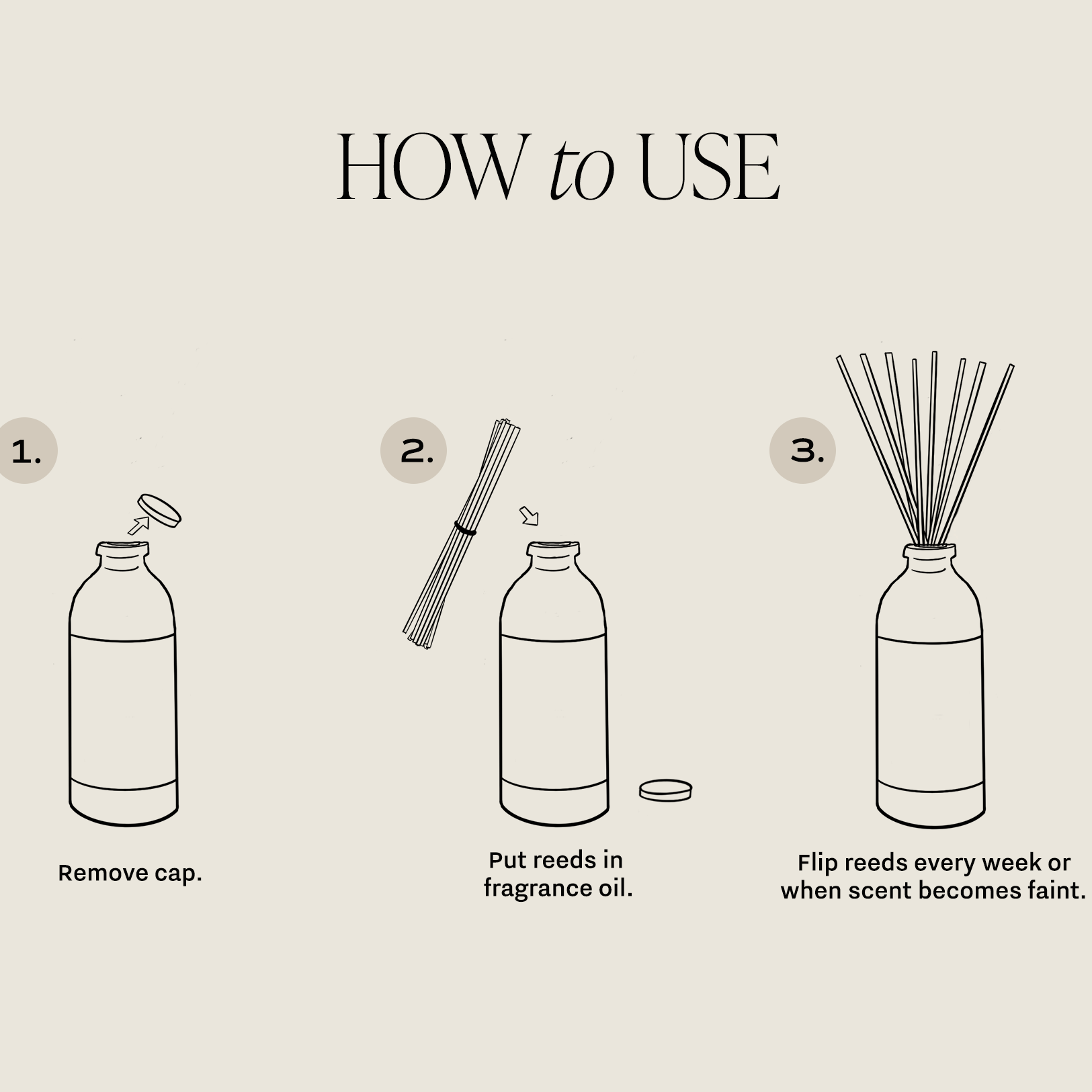 HOW to USE

1.

Remove cap.

2.

Put reeds in fragrance oil.

3.

Flip reeds every week or when scent becomes faint.