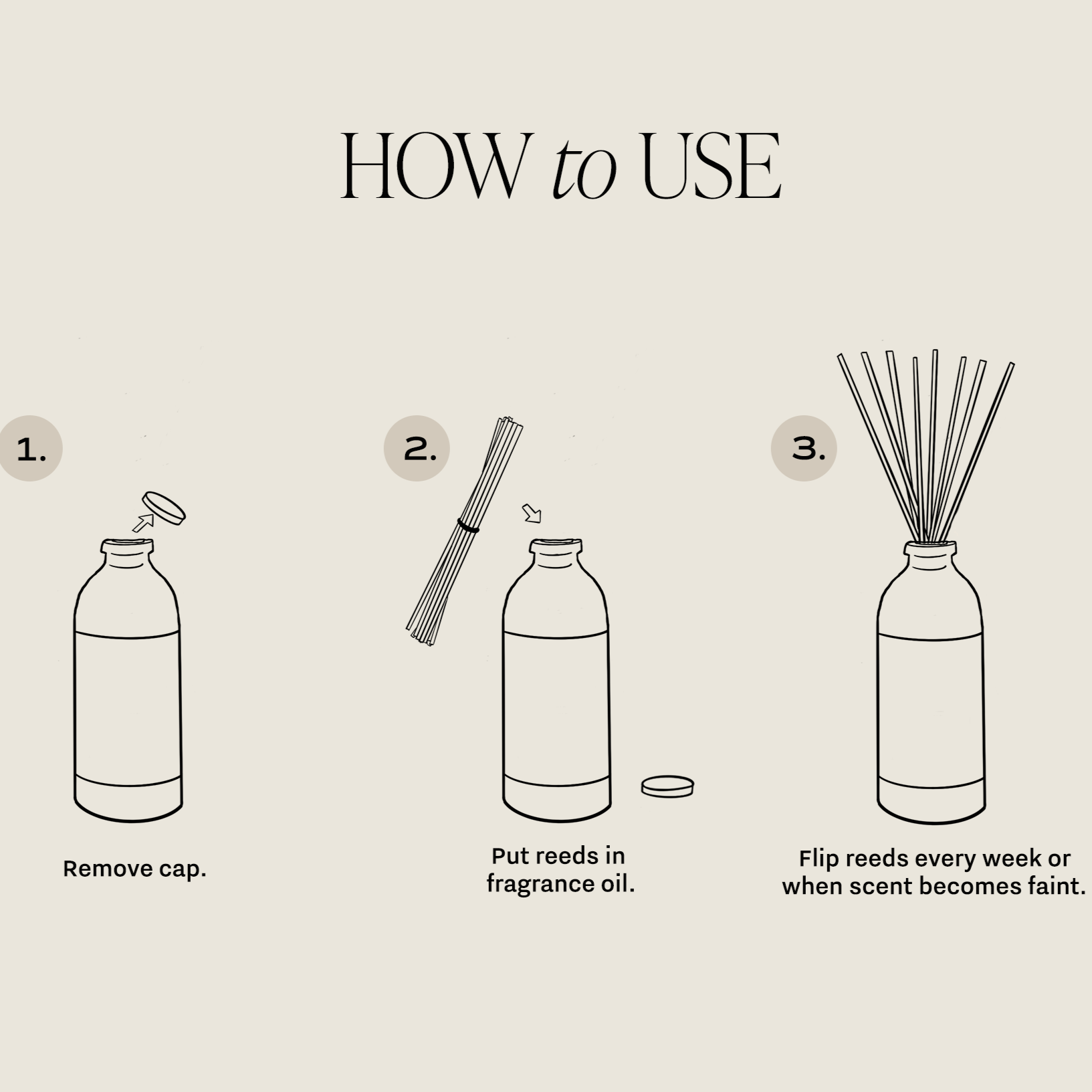 HOW to USE

1.

Remove cap.

2.

Put reeds in fragrance oil.

3.

Flip reeds every week or when scent becomes faint.