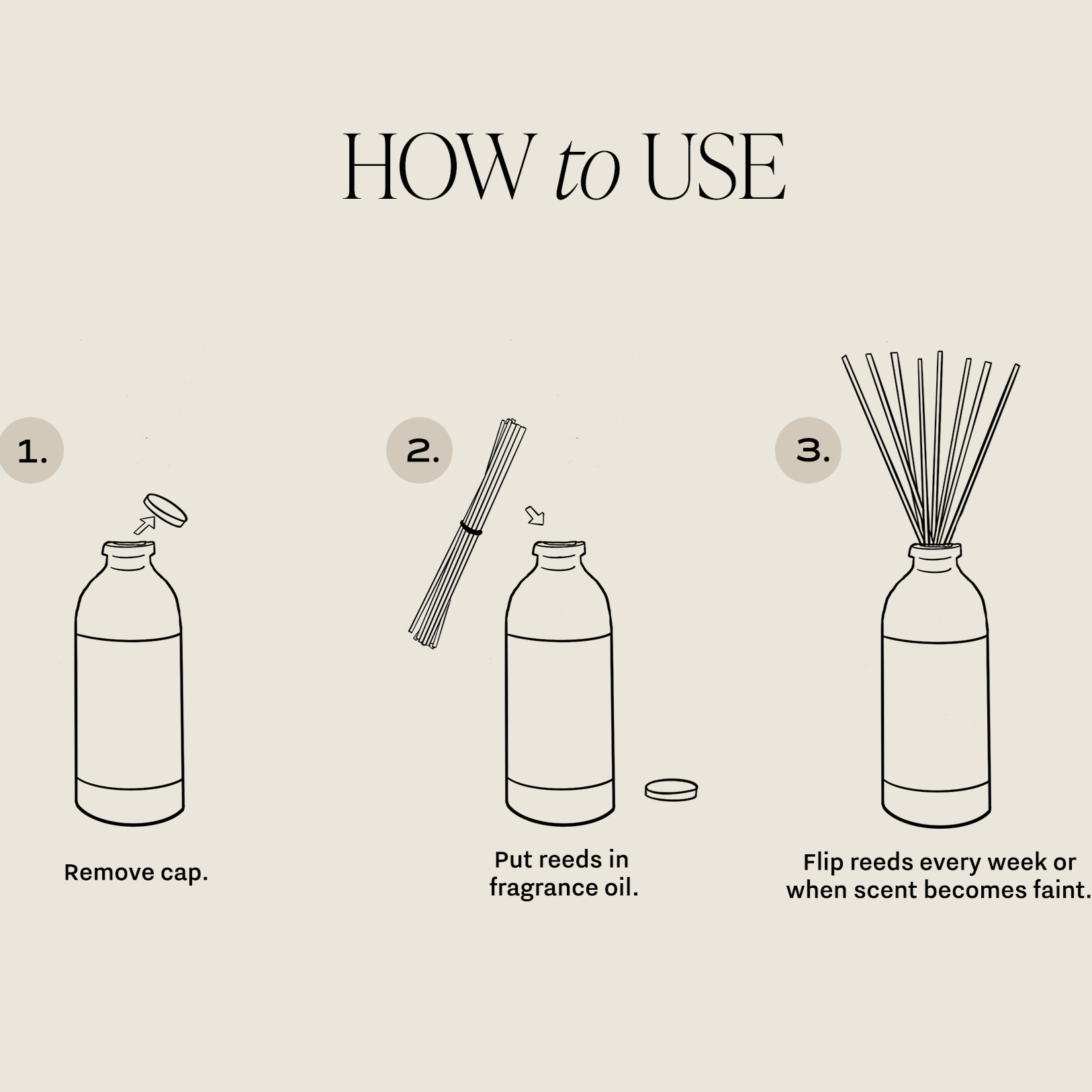 HOW to USE

1.

Remove cap.

2.

Put reeds in fragrance oil.

3.

Flip reeds every week or when scent becomes faint.