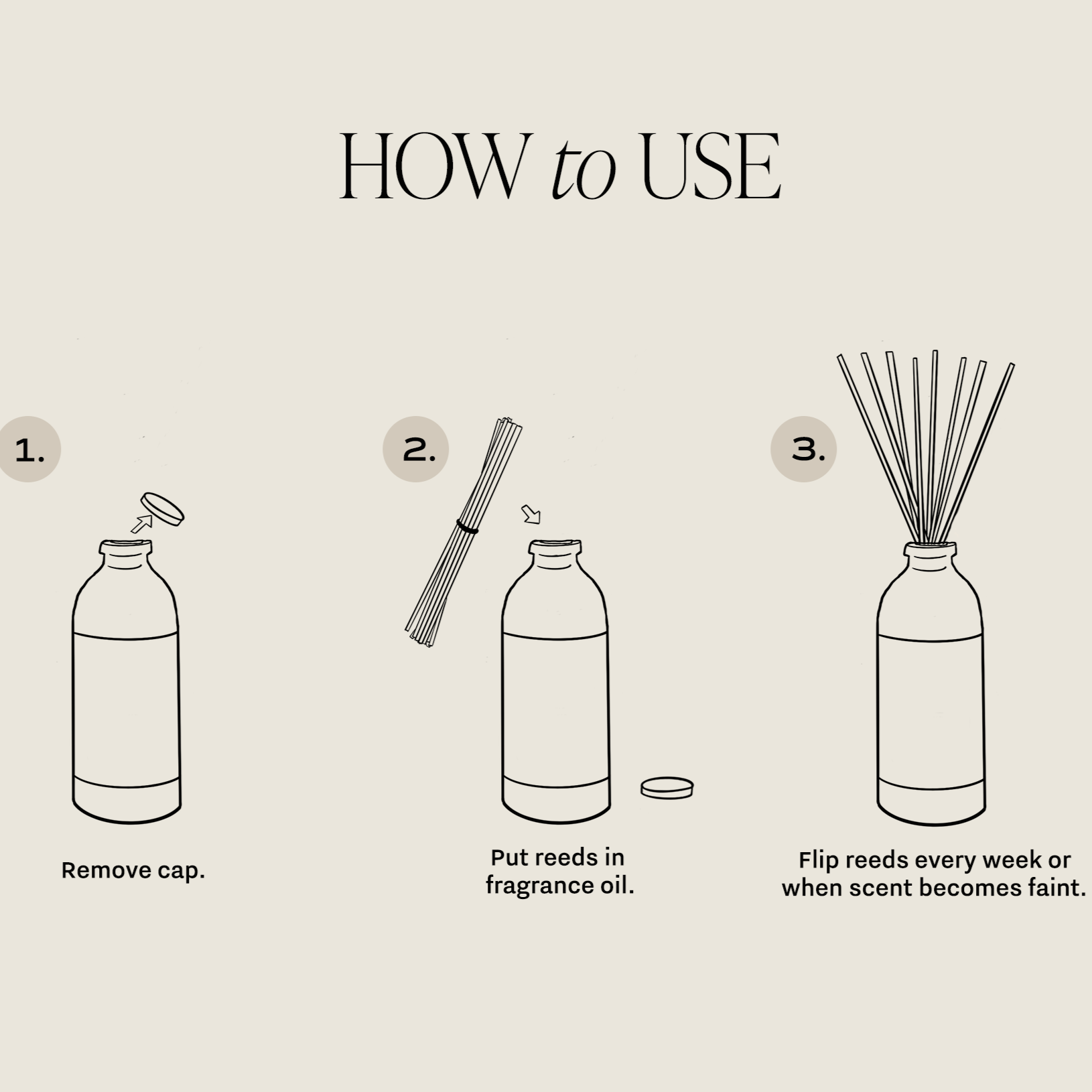 HOW to USE

1.

Remove cap.

2.

Put reeds in fragrance oil.

3.

Flip reeds every week or when scent becomes faint.